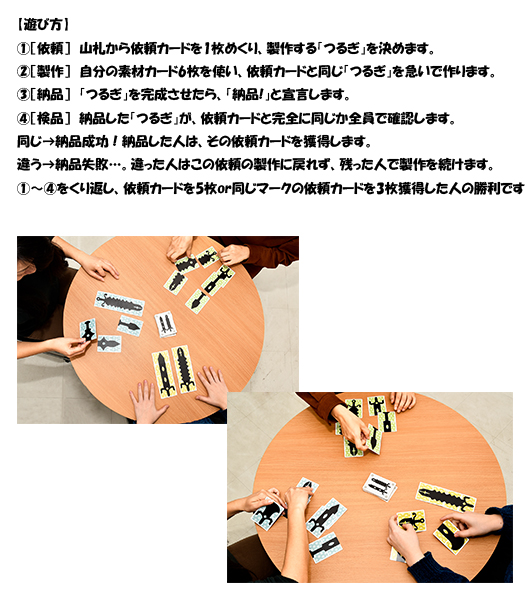 【遊び方】

①［依頼］ 山札から依頼カードを1枚めくり、製作する「つるぎ」を決めます。

②［製作］ 自分の素材カード6枚を使い、依頼カードと同じ「つるぎ」を急いで作ります。

③［納品］ 「つるぎ」を完成させたら、「納品!」と宣言します。

④［検品］ 納品した「つるぎ」が、依頼カードと完全に同じか全員で確認します。

同じ→納品成功！納品した人は、その依頼カードを獲得します。

違う→納品失敗…。違った人はこの依頼の製作に戻れず、残った人で製作を続けます。

①～④をくり返し、依頼カードを5枚or同じマークの依頼カードを3枚獲得した人の勝利です