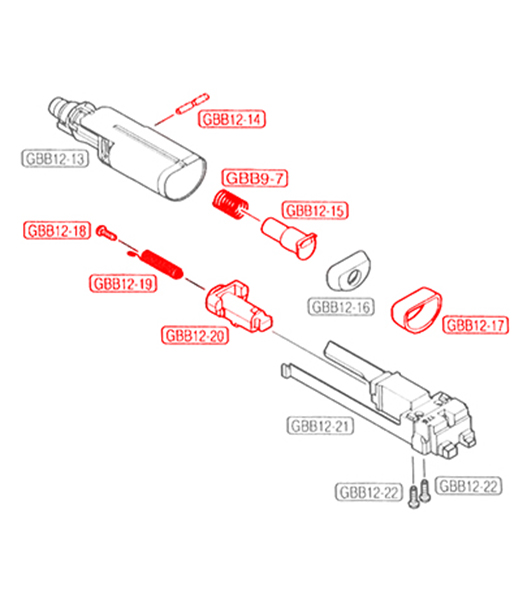 GBB12-14

GBB12-13

GBB9-7

GBB12-15

GBB12-18

GBB12-19

GBB12-16

GBB12-17

GBB12-20

GBB12-21

GBB12-22

GBB12-22