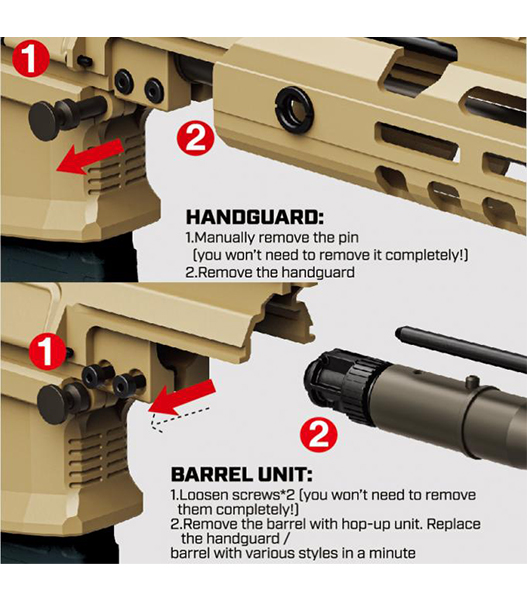 1

2

HANDGUARD:
1.Manually remove the pin
(you won't need to remove it completely!)
2.Remove the handguard

1

2

BARREL UNIT:
1.Loosen screws*2 (you won't need to remove them completely!)
2.Remove the barrel with hop-up unit. Replace the handguard /
barrel with various styles in a minute