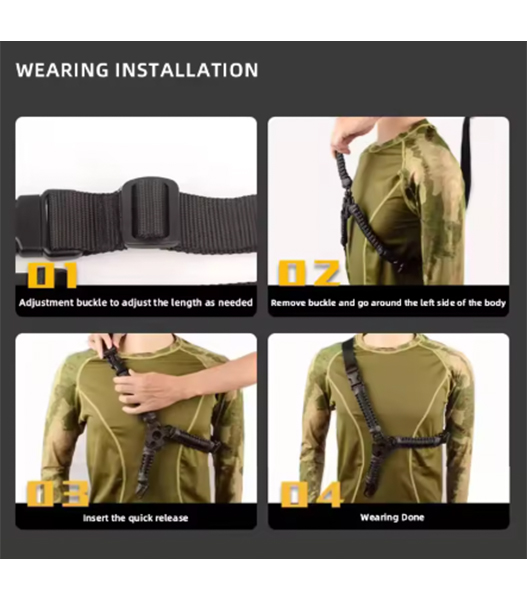 WEARING INSTALLATION

01
Adjustment buckle to adjust the length as needed

02
Remove buckle and go around the left side of the body

03
Insert the quick release

04
Wearing Done