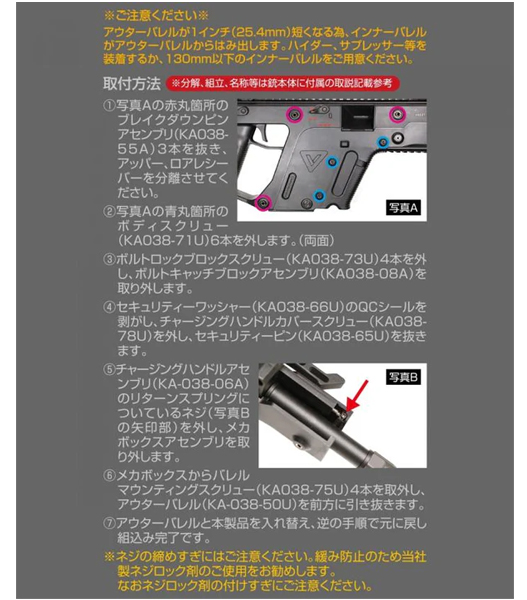 ※ご注意ください※
アウターバレルが1インチ(25.4mm)短くなる為、インナーバレルがアウターバレルからはみ出します。ハイダー、サプレッサー等を装着するか、130mm以下のインナーバレルをご用意ください。

取付方法 ※分解、組立、名称等は銃本体に付属の取説記載参考

①写真Aの赤丸箇所のブレイクダウンピンアセンブリ(KA038-55A)3本を抜き、アッパー、ロアレシーバーを分離させてください。

写真A

②写真Aの青丸箇所のボディスクリュー(KA038-71U)6本を外します。(両面)

③ボルトロックブロックスクリュー(KA038-73U)4本を外し、ボルトキャッチブロックアセンブリ(KA038-08A)を取り外します。

④セキュリティーワッシャー(KA038-66U)のQCシールを剥がし、チャージングハンドルカバースクリュー(KA038-78U)を外し、セキュリティーピン(KA038-65U)を抜きます。

⑤チャージングハンドルアセンブリ(KA-038-06A)のリターンスプリングについているネジ(写真Bの矢印部)を外し、メカボックスアセンブリを取り外します。

写真B

⑥メカボックスからバレルマウンティングスクリュー(KA038-75U)4本を取外し、アウターバレル(KA-038-50U)を前方に引き抜きます。

⑦アウターバレルと本製品を入れ替え、逆の手順で元に戻し組込み完了です。

※ネジの締めすぎにはご注意ください。緩み防止のため当社製ネジロック剤のご使用をお勧めします。
なおネジロック剤の付けすぎにご注意ください。