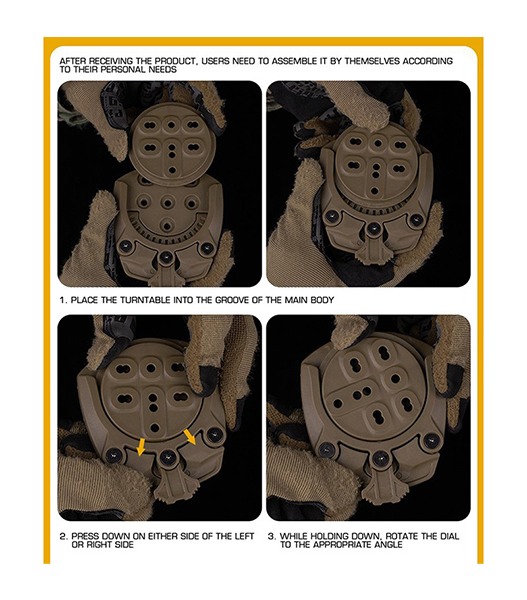 AFTER RECEIVING THE PRODUCT, USERS NEED TO ASSEMBLE IT BY THEMSELVES ACCORDING TO THEIR PERSONAL NEEDS

1. PLACE THE TURNTABLE INTO THE GROOVE OF THE MAIN BODY

2. PRESS DOWN ON EITHER SIDE OF THE LEFT OR RIGHT SIDE

3. WHILE HOLDING DOWN, ROTATE THE DIAL TO THE APPROPRIATE ANGLE