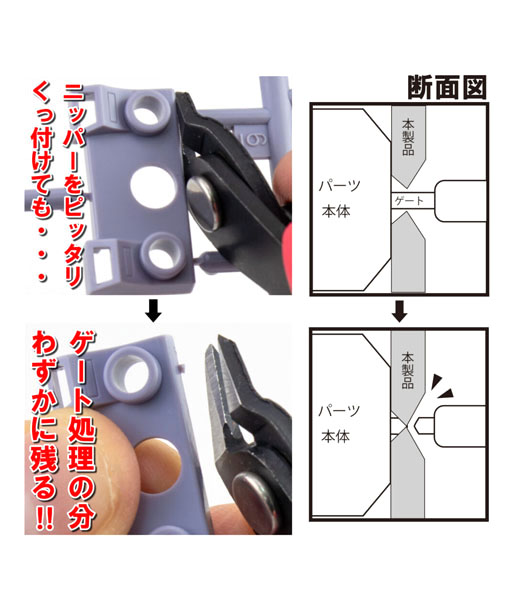 ニッパーをピッタリ
くっ付けても・・・

ゲート処理の分
わずかに残る!!

断面図

本製品
パーツ
本体
ゲート

本製品
パーツ
本体