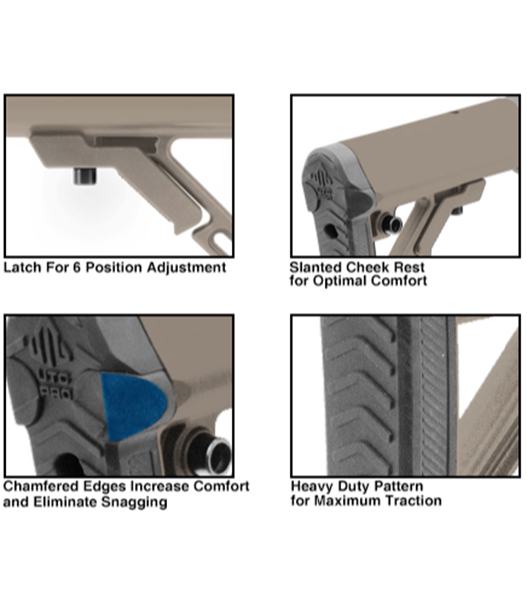 Latch For 6 Position Adjustment

Slanted Cheek Rest for Optimal Comfort

UTG PRO

Chamfered Edges Increase Comfort and Eliminate Snagging

Heavy Duty Pattern for Maximum Traction