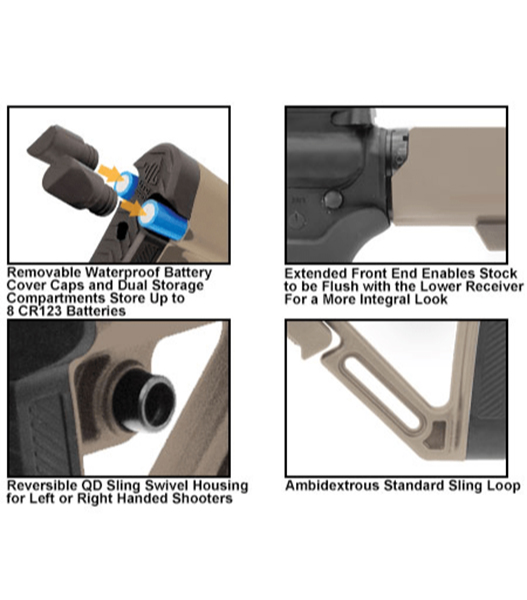 Removable Waterproof Battery Cover Caps and Dual Storage Compartments Store Up to 8 CR123 Batteries

Extended Front End Enables Stock to be Flush with the Lower Receiver For a More Integral Look

Reversible QD Sling Swivel Housing for Left or Right Handed Shooters

Ambidextrous Standard Sling Loop