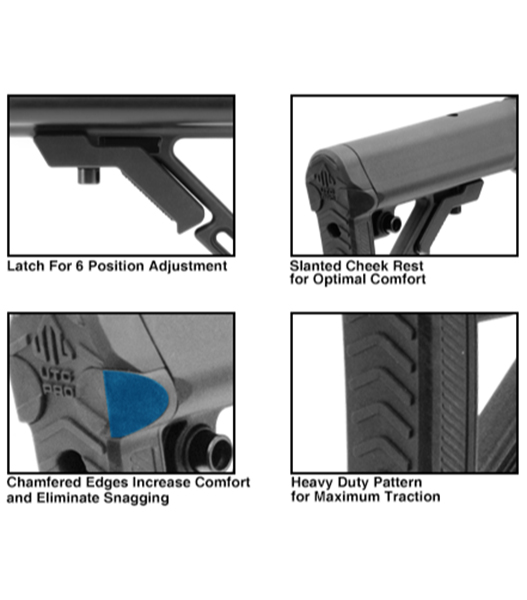 Latch For 6 Position Adjustment

Slanted Cheek Rest
for Optimal Comfort

UTG PRO

Chamfered Edges Increase Comfort
and Eliminate Snagging

Heavy Duty Pattern
for Maximum Traction