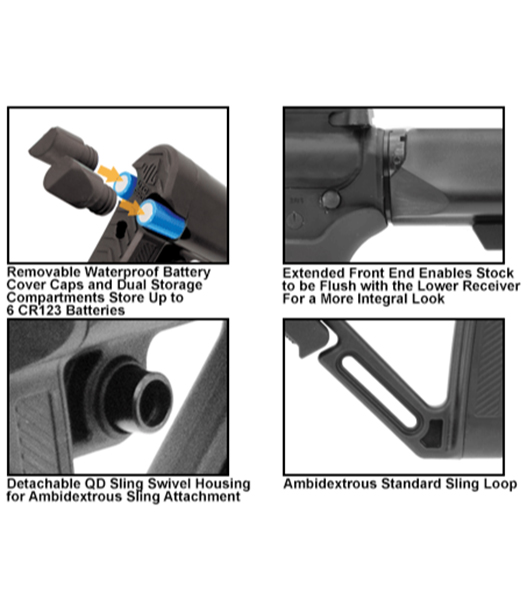 Removable Waterproof Battery Cover Caps and Dual Storage Compartments Store Up to 6 CR123 Batteries

Extended Front End Enables Stock to be Flush with the Lower Receiver For a More Integral Look

Detachable QD Sling Swivel Housing for Ambidextrous Sling Attachment

Ambidextrous Standard Sling Loop