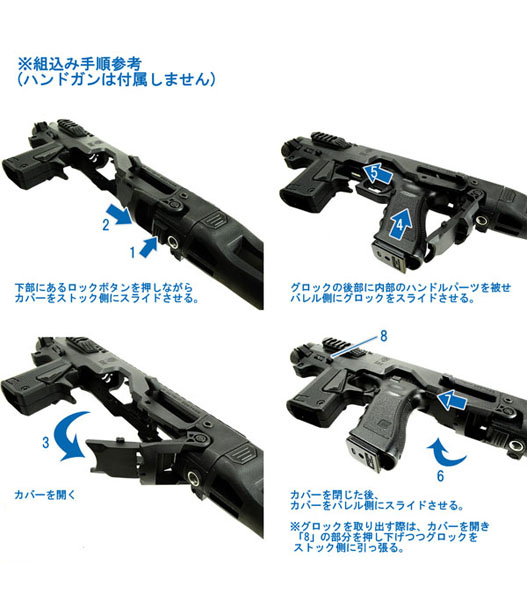 ※組込み手順参考
(ハンドガンは付属しません)

2

1

下部にあるロックボタンを押しながら
カバーをストック側にスライドさせる。

5

4

グロックの後部に内部のハンドルパーツを被せ
バレル側にグロックをスライドさせる。

3

カバーを開く

8

7

6

カバーを閉じた後、
カバーをバレル側にスライドさせる。

※グロックを取り出す際は、カバーを開き
「8」の部分を押し下げつつグロックを
ストック側に引っ張る。