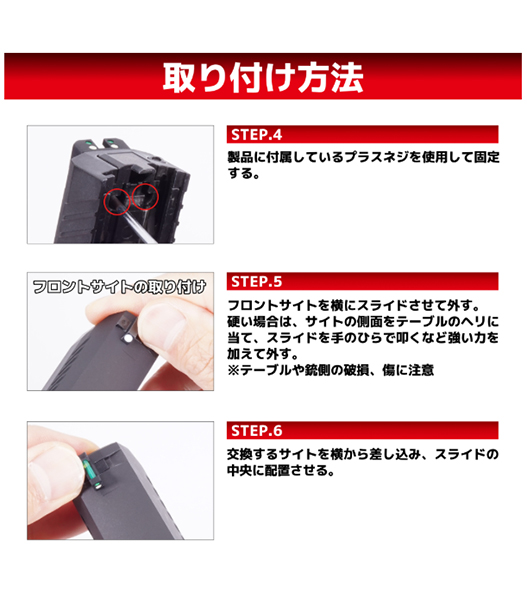 取り付け方法

STEP.4

製品に付属しているプラスネジを使用して固定する。

フロントサイトの取り付け

STEP.5

フロントサイトを横にスライドさせて外す。
硬い場合は、サイトの側面をテーブルのヘリに当て、スライドを手のひらで叩くなど強い力を加えて外す。
※テーブルや銃側の破損、傷に注意

STEP.6

交換するサイトを横から差し込み、スライドの中央に配置させる。