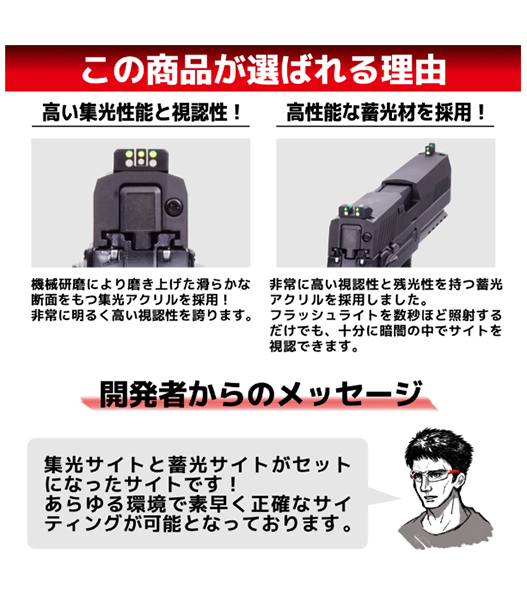 この商品が選ばれる理由

高い集光性能と視認性！

機械研磨により磨き上げた滑らかな断面をもつ集光アクリルを採用！
非常に明るく高い視認性を誇ります。

高性能な蓄光材を採用！

非常に高い視認性と残光性を持つ蓄光アクリルを採用しました。
フラッシュライトを数秒ほど照射するだけでも、十分に暗闇の中でサイトを視認できます。

開発者からのメッセージ

集光サイトと蓄光サイトがセットになったサイトです！
あらゆる環境で素早く正確なサイティングが可能となっております。