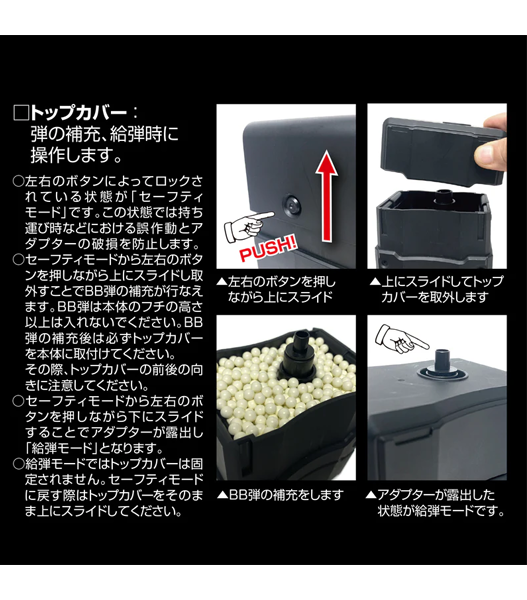 □トップカバー：
弾の補充、給弾時に操作します。

○左右のボタンによってロックされている状態が「セーフティモード」です。この状態では持ち運び時などにおける誤作動とアダプターの破損を防止します。
○セーフティモードから左右のボタンを押しながら上にスライドし取外すことでBB弾の補充が行なえます。BB弾は本体のフチの高さ以上は入れないでください。BB弾の補充後は必ずトップカバーを本体に取付けてください。
その際、トップカバーの前後の向きに注意してください。
○セーフティモードから左右のボタンを押しながら下にスライドすることでアダプターが露出し「給弾モード」となります。
○給弾モードではトップカバーは固定されません。セーフティモードに戻す際はトップカバーをそのまま上にスライドしてください。

PUSH!

▲左右のボタンを押しながら上にスライド

▲上にスライドしてトップカバーを取外します

▲BB弾の補充をします

▲アダプターが露出した状態が給弾モードです。